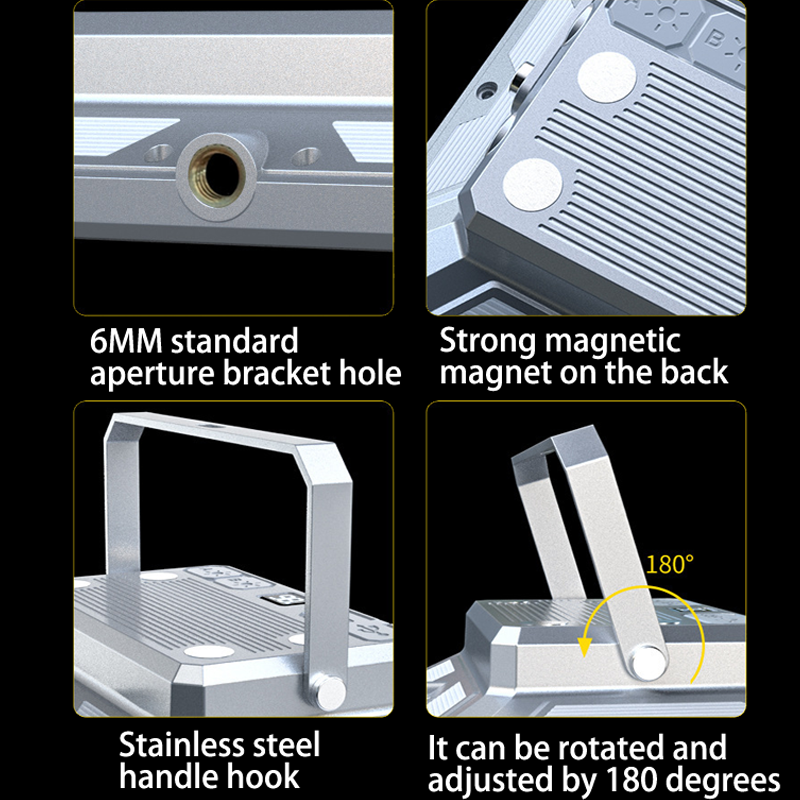 A B

6MM standard aperture bracket hole

Strong magnetic magnet on the back

180°

Stainless steel handle hook

It can be rotated and adjusted by 180 degrees